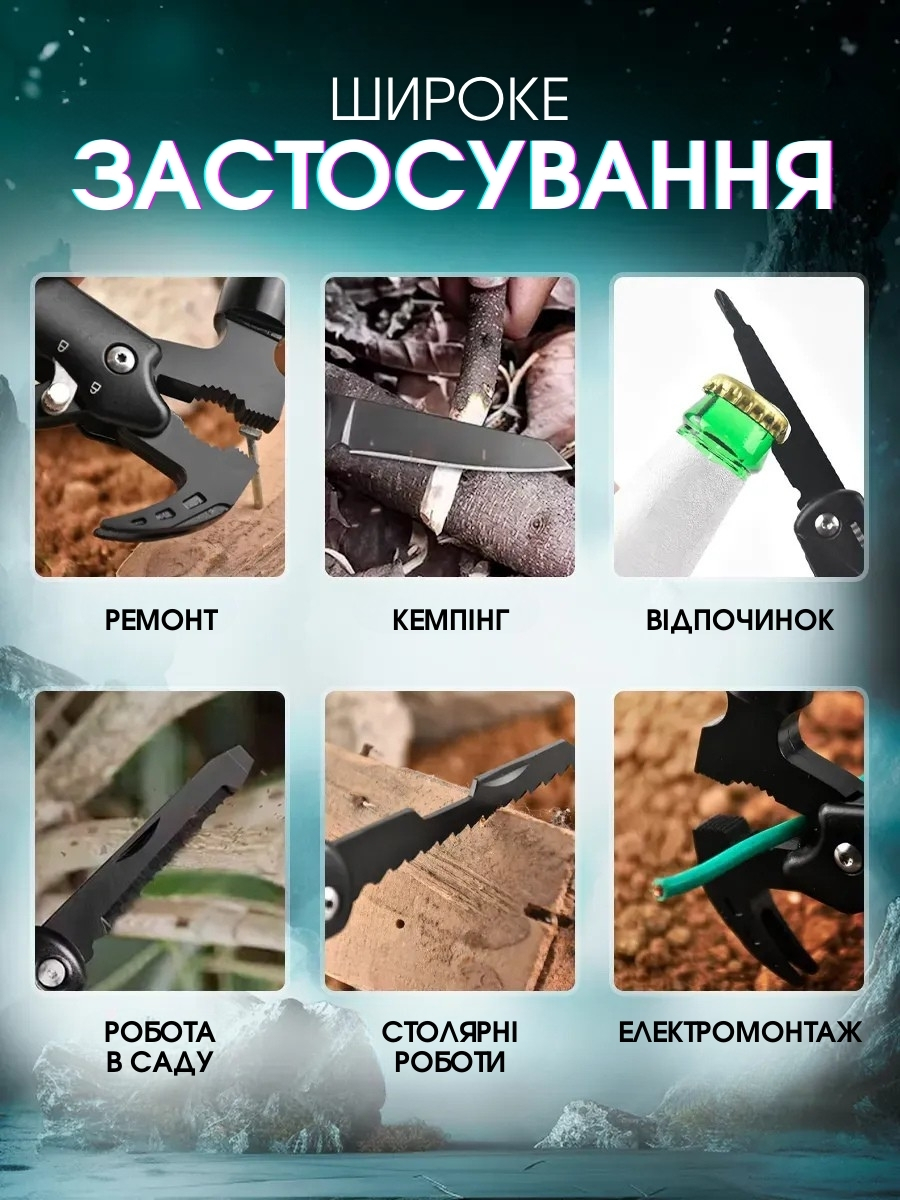 ШИРОКЕ
ЗАСТОСУВАННЯ

РЕМОНТ

КЕМПІНГ

ВІДПОЧИНОК

РОБОТА
В САДУ

СТОЛЯРНІ
РОБОТИ

ЕЛЕКТРОМОНТАЖ